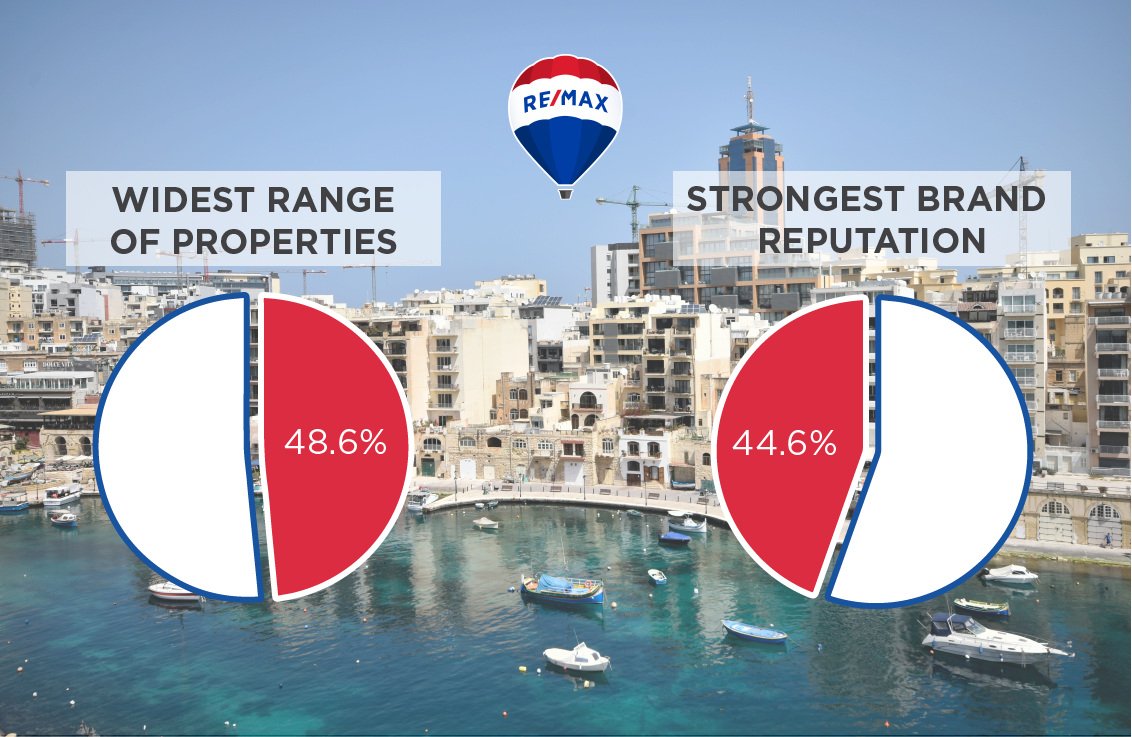 RE/MAX

WIDEST RANGE OF PROPERTIES

48.6%

STRONGEST BRAND REPUTATION

44.6%